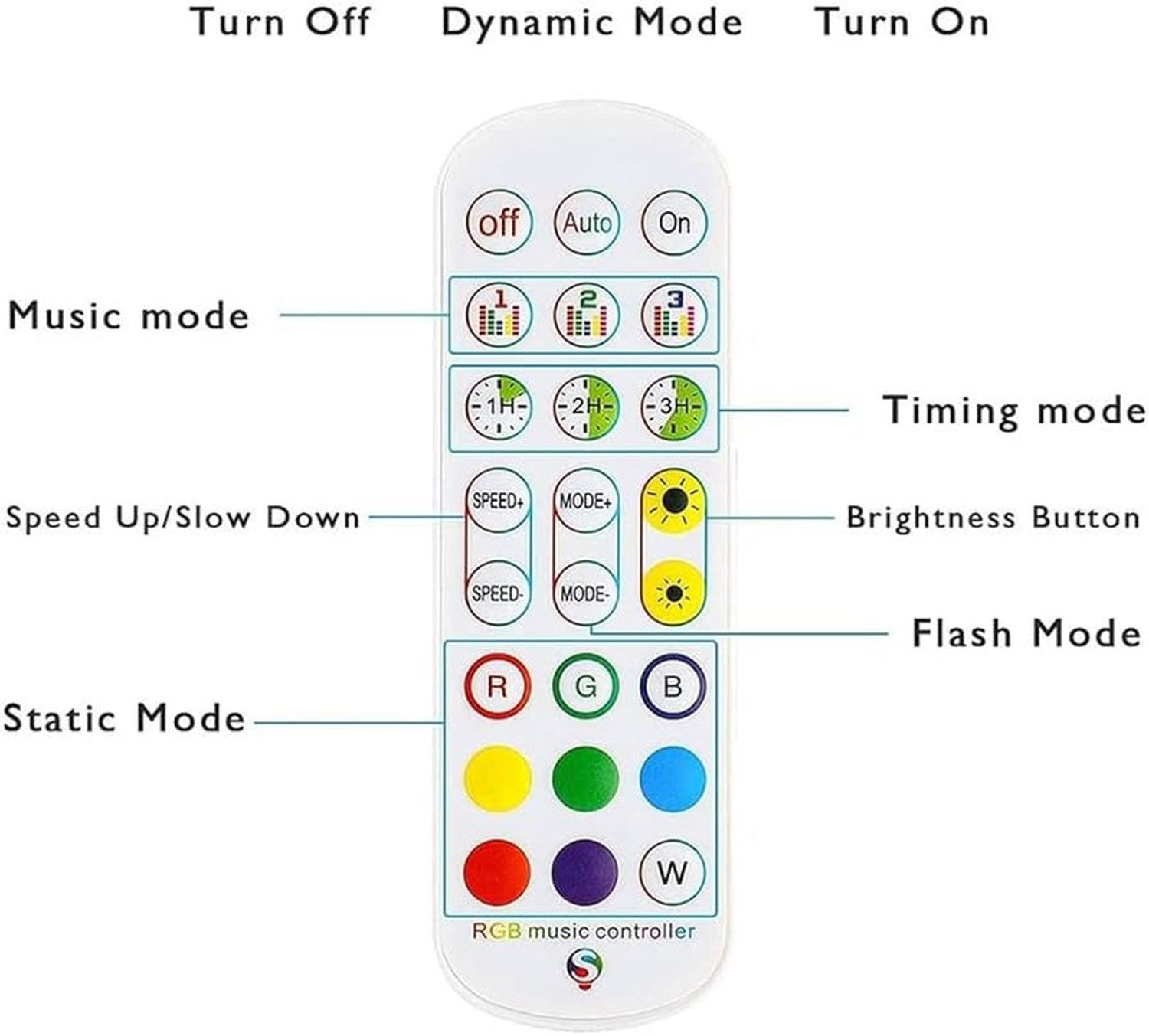 Turn Off Dynamic Mode Turn On

off Auto On

Music mode

1 2 3

1H 2H 3H

Timing mode

Speed Up/Slow Down

SPEED+ MODE+

Brightness Button

SPEED- MODE-

Flash Mode

Static Mode

R G B

W

RGB music controller

S